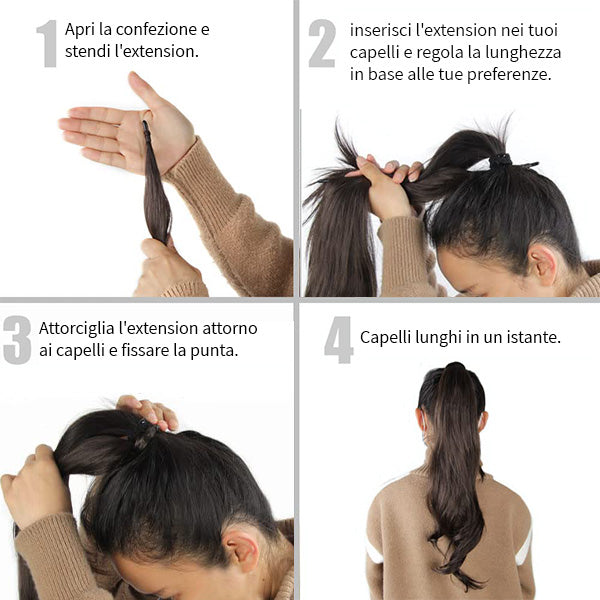 1 Apri la confezione e stendi l'extension.

2 inserisci l'extension nei tuoi capelli e regola la lunghezza in base alle tue preferenze.

3 Attorciglia l'extension attorno ai capelli e fissare la punta.

4 Capelli lunghi in un istante.